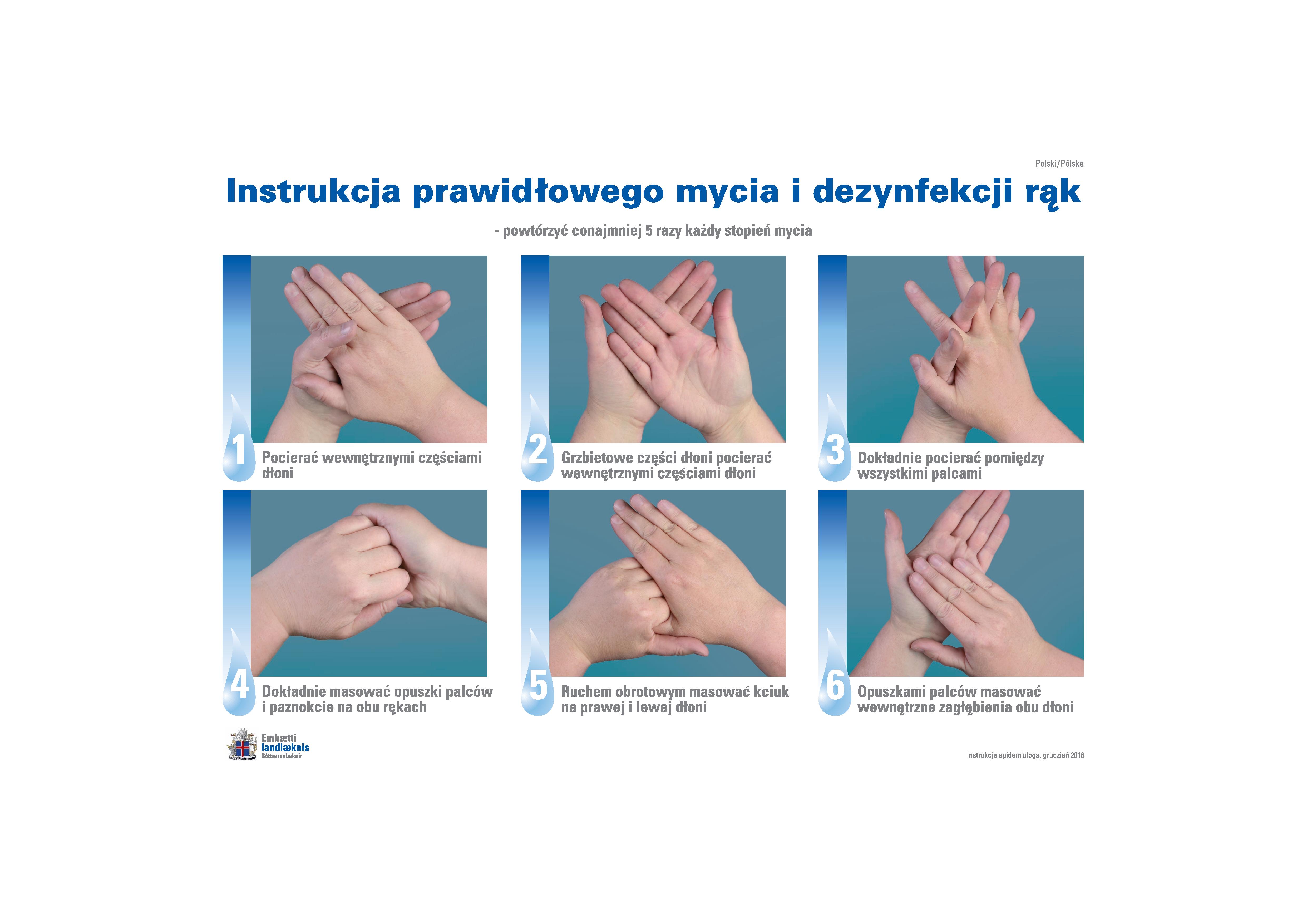 Polski/Pólska

Instrukcja prawidłowego mycia i dezynfekcji rąk

- powtórzyć conajmniej 5 razy każdy stopień mycia

1 Pocierać wewnętrznymi częściami dłoni

2 Grzbietowe części dłoni pocierać wewnętrznymi częściami dłoni

3 Dokładnie pocierać pomiędzy wszystkimi palcami

4 Dokładnie masować opuszki palców i paznokcie na obu rękach

5 Ruchem obrotowym masować kciuk na prawej i lewej dłoni

6 Opuszkami palców masować wewnętrzne zagłębienia obu dłoni

Embætti landlæknis Sóttvarnalæknir

Instrukcje epidemiologa, grudzień 2016